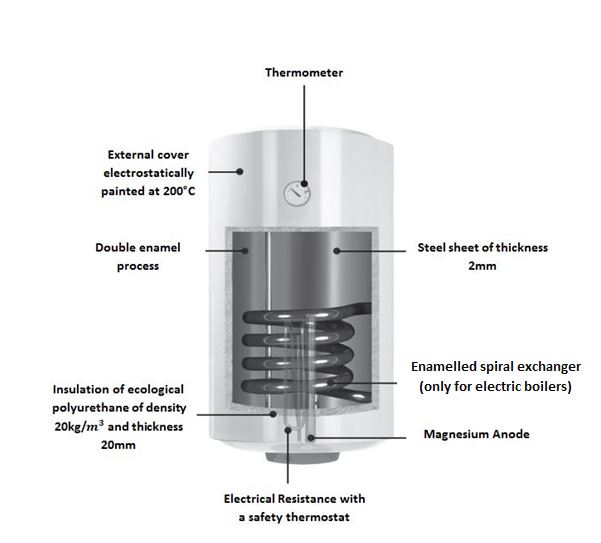 Thermometer

External cover electrostatically painted at 200°C

Double enamel process

Steel sheet of thickness 2mm

Enamelled spiral exchanger (only for electric boilers)

Insulation of ecological polyurethane of density 20kg/$m^3$ and thickness 20mm

Magnesium Anode

Electrical Resistance with a safety thermostat